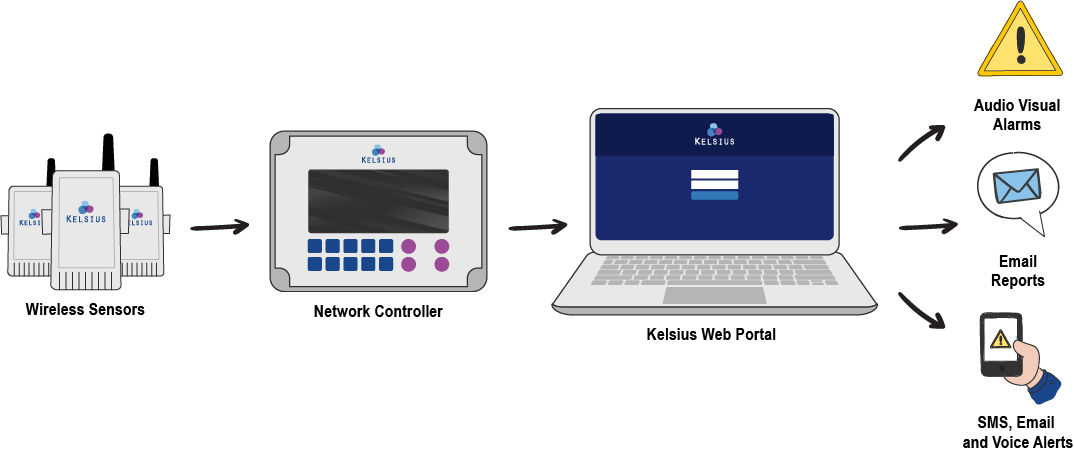 KELSIUS KELSIUS KELSIUS

Wireless Sensors

KELSIUS

Network Controller

KELSIUS

Kelsius Web Portal

Audio Visual Alarms

Email Reports

SMS, Email and Voice Alerts